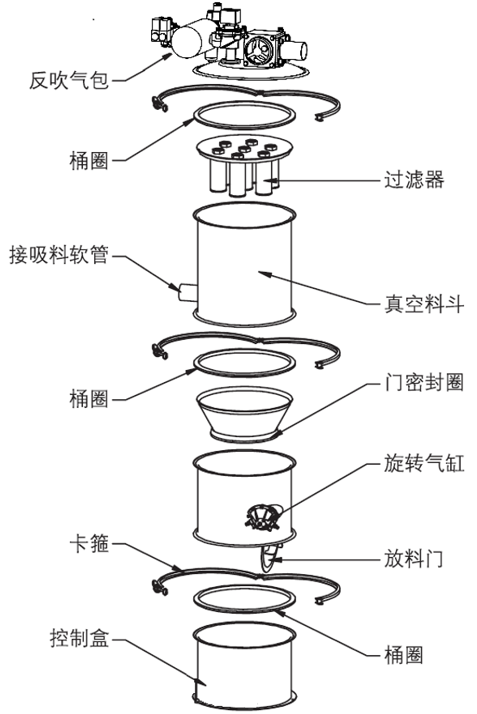 反吹气包

桶圈

过滤器

接吸料软管

真空料斗

桶圈

门密封圈

旋转气缸

卡箍

放料门

控制盒

桶圈